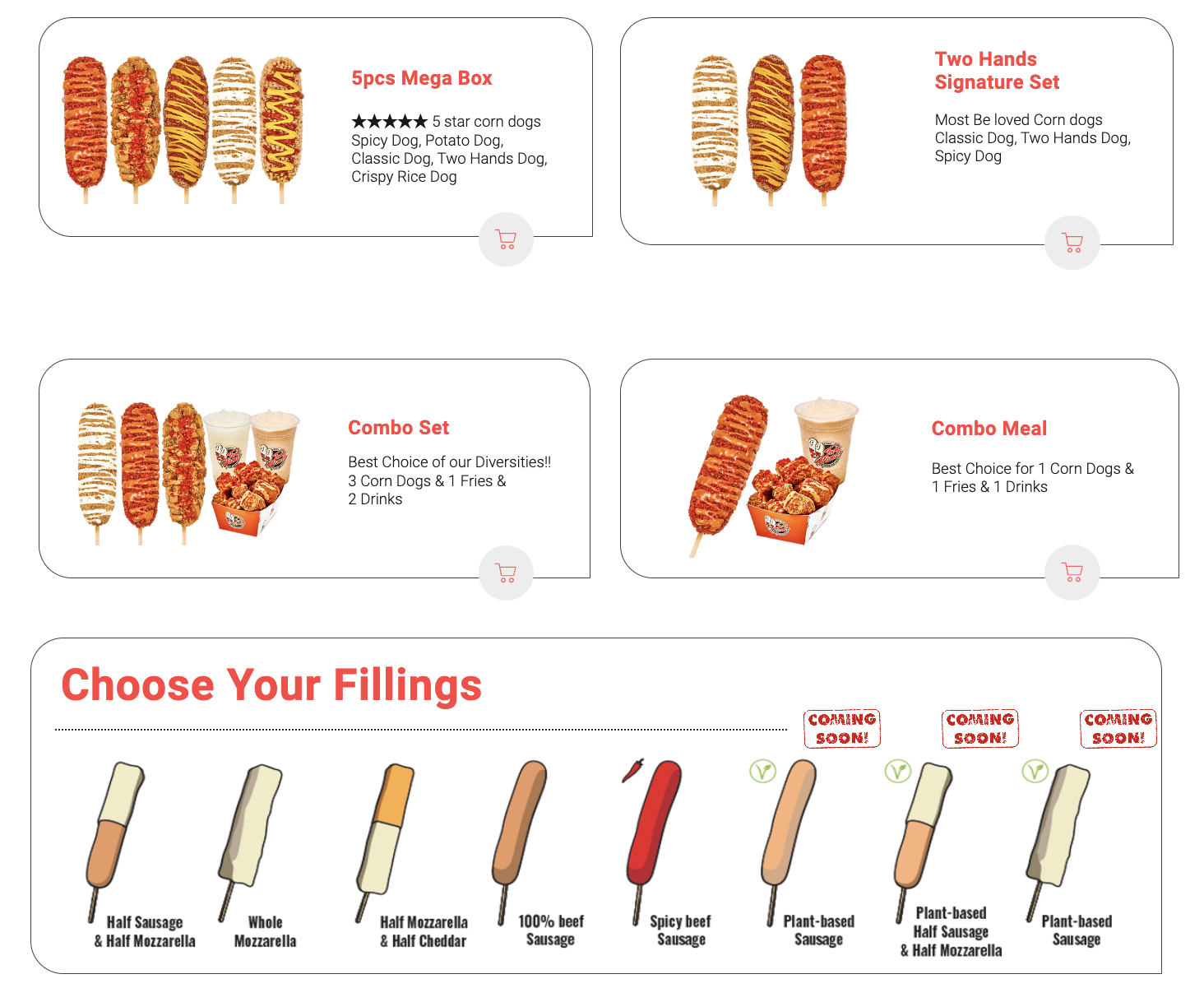 5pcs Mega Box

★★★★★ 5 star corn dogs
Spicy Dog, Potato Dog, Classic Dog, Two Hands Dog, Crispy Rice Dog

Two Hands Signature Set

Most Be loved Corn dogs
Classic Dog, Two Hands Dog, Spicy Dog

Combo Set

Best Choice of our Diversities!!
3 Corn Dogs & 1 Fries & 2 Drinks

Combo Meal

Best Choice for 1 Corn Dogs & 1 Fries & 1 Drinks

Choose Your Fillings

COMING SOON!

COMING SOON!

COMING SOON!

Half Sausage & Half Mozzarella

Whole Mozzarella

Half Mozzarella & Half Cheddar

100% beef Sausage

Spicy beef Sausage

Plant-based Sausage

Plant-based Half Sausage & Half Mozzarella

Plant-based Sausage