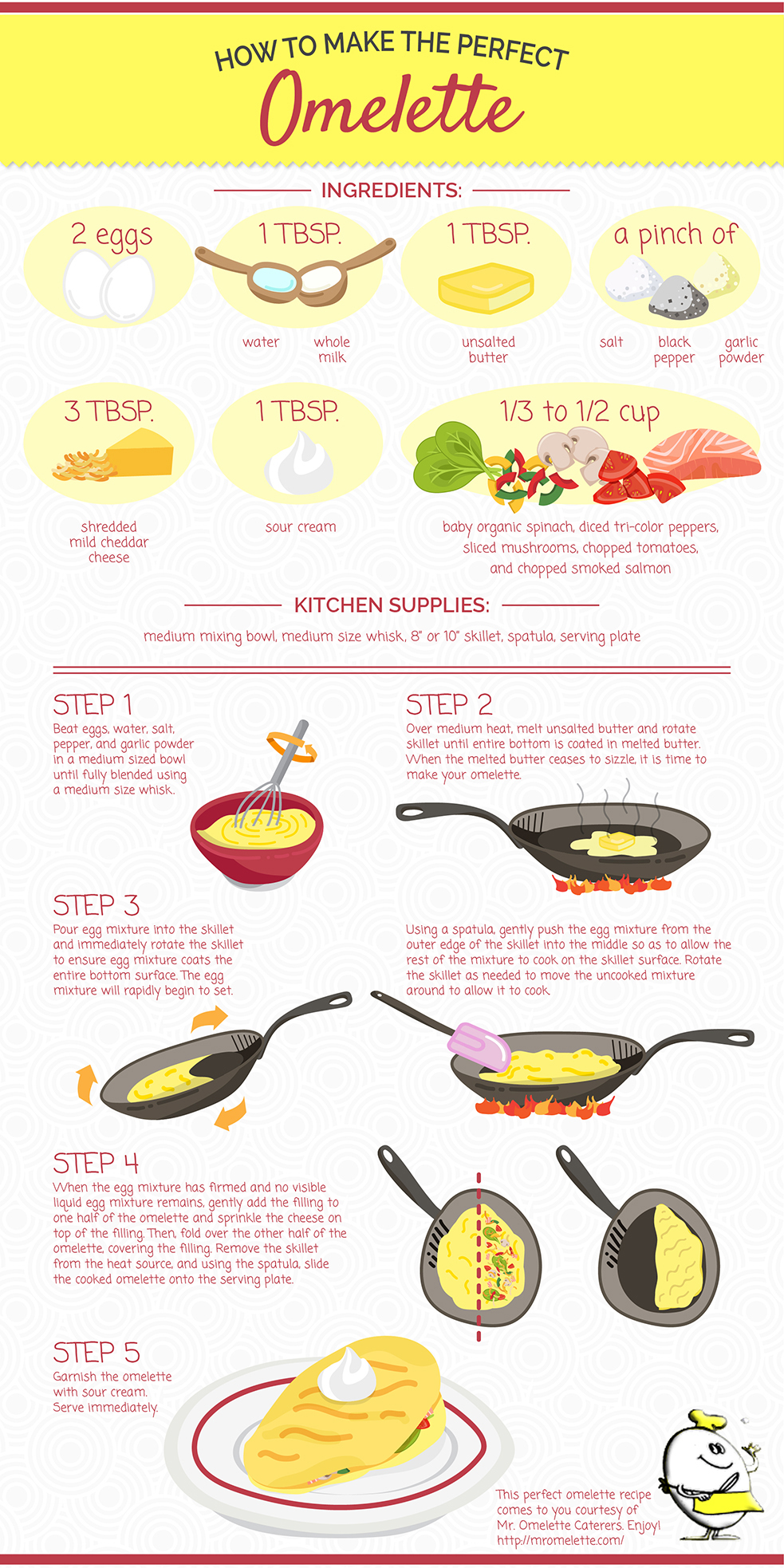 HOW TO MAKE THE PERFECT
Omelette

INGREDIENTS:

2 eggs

1 TBSP.
water whole milk

1 TBSP.
unsalted butter

a pinch of
salt black pepper garlic powder

3 TBSP.
shredded mild cheddar cheese

1 TBSP.
sour cream

1/3 to 1/2 cup
baby organic spinach, diced tri-color peppers, sliced mushrooms, chopped tomatoes, and chopped smoked salmon

KITCHEN SUPPLIES:

medium mixing bowl, medium size whisk, 8" or 10" skillet, spatula, serving plate

STEP 1
Beat eggs, water, salt, pepper, and garlic powder in a medium sized bowl until fully blended using a medium size whisk.

STEP 2
Over medium heat, melt unsalted butter and rotate skillet until entire bottom is coated in melted butter. When the melted butter ceases to sizzle, it is time to make your omelette.

STEP 3
Pour egg mixture into the skillet and immediately rotate the skillet to ensure egg mixture coats the entire bottom surface. The egg mixture will rapidly begin to set.

Using a spatula, gently push the egg mixture from the outer edge of the skillet into the middle so as to allow the rest of the mixture to cook on the skillet surface. Rotate the skillet as needed to move the uncooked mixture around to allow it to cook.

STEP 4
When the egg mixture has firmed and no visible liquid egg mixture remains, gently add the filling to one half of the omelette and sprinkle the cheese on top of the filling. Then, fold over the other half of the omelette, covering the filling. Remove the skillet from the heat source, and using the spatula, slide the cooked omelette onto the serving plate.

STEP 5
Garnish the omelette with sour cream. Serve immediately.

This perfect omelette recipe comes to you courtesy of Mr. Omelette Caterers. Enjoy!
http://mromelette.com/