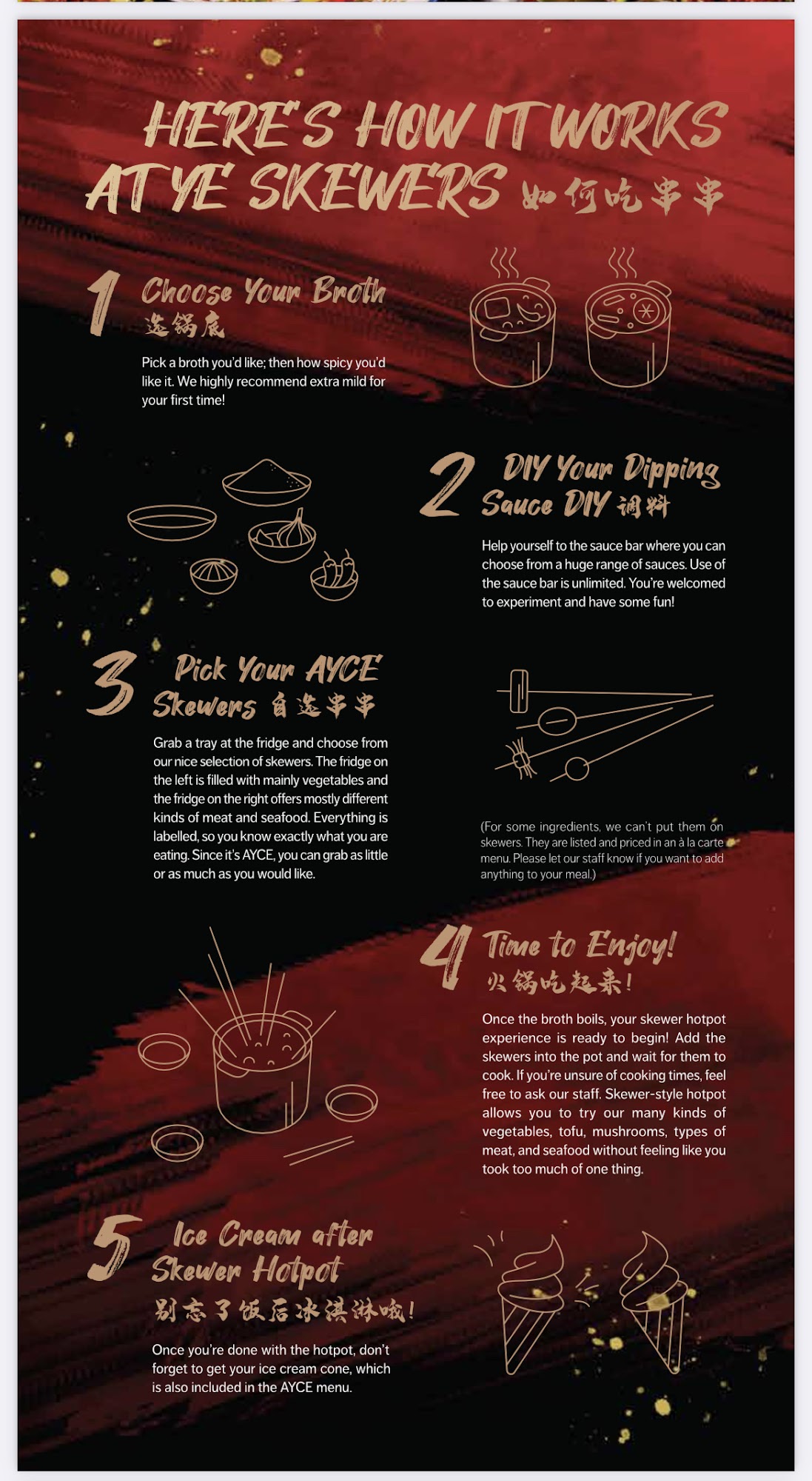 HERE'S HOW IT WORKS AT YE SKEWERS 如何吃串串

1 Choose Your Broth 选锅底

Pick a broth you'd like; then how spicy you'd like it. We highly recommend extra mild for your first time!

2 DIY Your Dipping Sauce DIY 调料

Help yourself to the sauce bar where you can choose from a huge range of sauces. Use of the sauce bar is unlimited. You're welcomed to experiment and have some fun!

3 Pick Your AYCE Skewers 自选串串

Grab a tray at the fridge and choose from our nice selection of skewers. The fridge on the left is filled with mainly vegetables and the fridge on the right offers mostly different kinds of meat and seafood. Everything is labelled, so you know exactly what you are eating. Since it's AYCE, you can grab as little or as much as you would like.

(For some ingredients, we can't put them on skewers. They are listed and priced in an à la carte menu. Please let our staff know if you want to add anything to your meal.)

4 Time to Enjoy! 火锅吃起来!

Once the broth boils, your skewer hotpot experience is ready to begin! Add the skewers into the pot and wait for them to cook. If you're unsure of cooking times, feel free to ask our staff. Skewer-style hotpot allows you to try our many kinds of vegetables, tofu, mushrooms, types of meat, and seafood without feeling like you took too much of one thing.

5 Ice Cream after Skewer Hotpot 别忘了饭后冰淇淋哦!

Once you're done with the hotpot, don't forget to get your ice cream cone, which is also included in the AYCE menu.