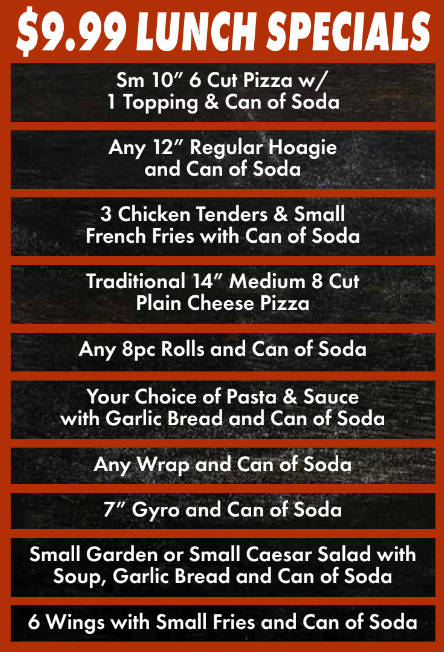 $9.99 LUNCH SPECIALS

Sm 10" 6 Cut Pizza w/ 1 Topping & Can of Soda

Any 12" Regular Hoagie and Can of Soda

3 Chicken Tenders & Small French Fries with Can of Soda

Traditional 14" Medium 8 Cut Plain Cheese Pizza

Any 8pc Rolls and Can of Soda

Your Choice of Pasta & Sauce with Garlic Bread and Can of Soda

Any Wrap and Can of Soda

7" Gyro and Can of Soda

Small Garden or Small Caesar Salad with Soup, Garlic Bread and Can of Soda

6 Wings with Small Fries and Can of Soda